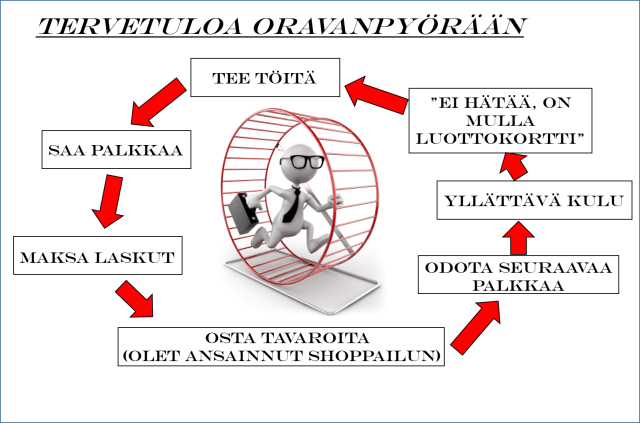 TERVETULOA ORAVANPYÖRÄÄN

TEE TÖITÄ

SAA PALKKAA

MAKSA LASKUT

OSTA TAVAROITA (OLET ANSAINNUT SHOPPAILUN)

ODOTA SEURAAVAA PALKKAA

YLLÄTTÄVÄ KULU

"EI HÄTÄÄ, ON MULLA LUOTTOKORTTI"